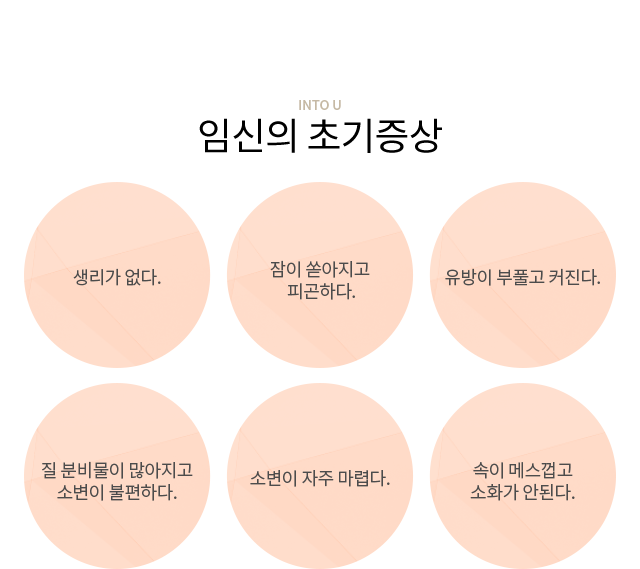 INTO U

임신의 초기증상

생리가 없다.

잠이 쏟아지고
피곤하다.

유방이 부풀고 커진다.

질 분비물이 많아지고
소변이 불편하다.

소변이 자주 마렵다.

속이 메스껍고
소화가 안된다.